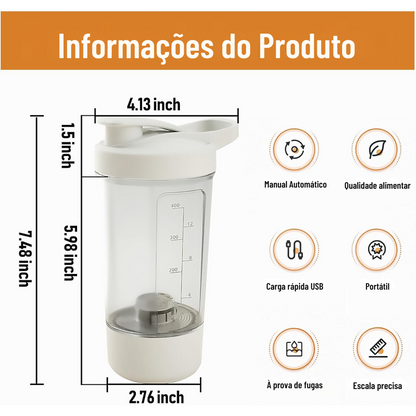 Informações do Produto

4.13 inch

1.5 inch

7.48 inch

5.98 inch

400
12
300
8
200
4

2.76 inch

Manual Automático

Qualidade alimentar

Carga rápida USB

Portátil

À prova de fugas

Escala precisa