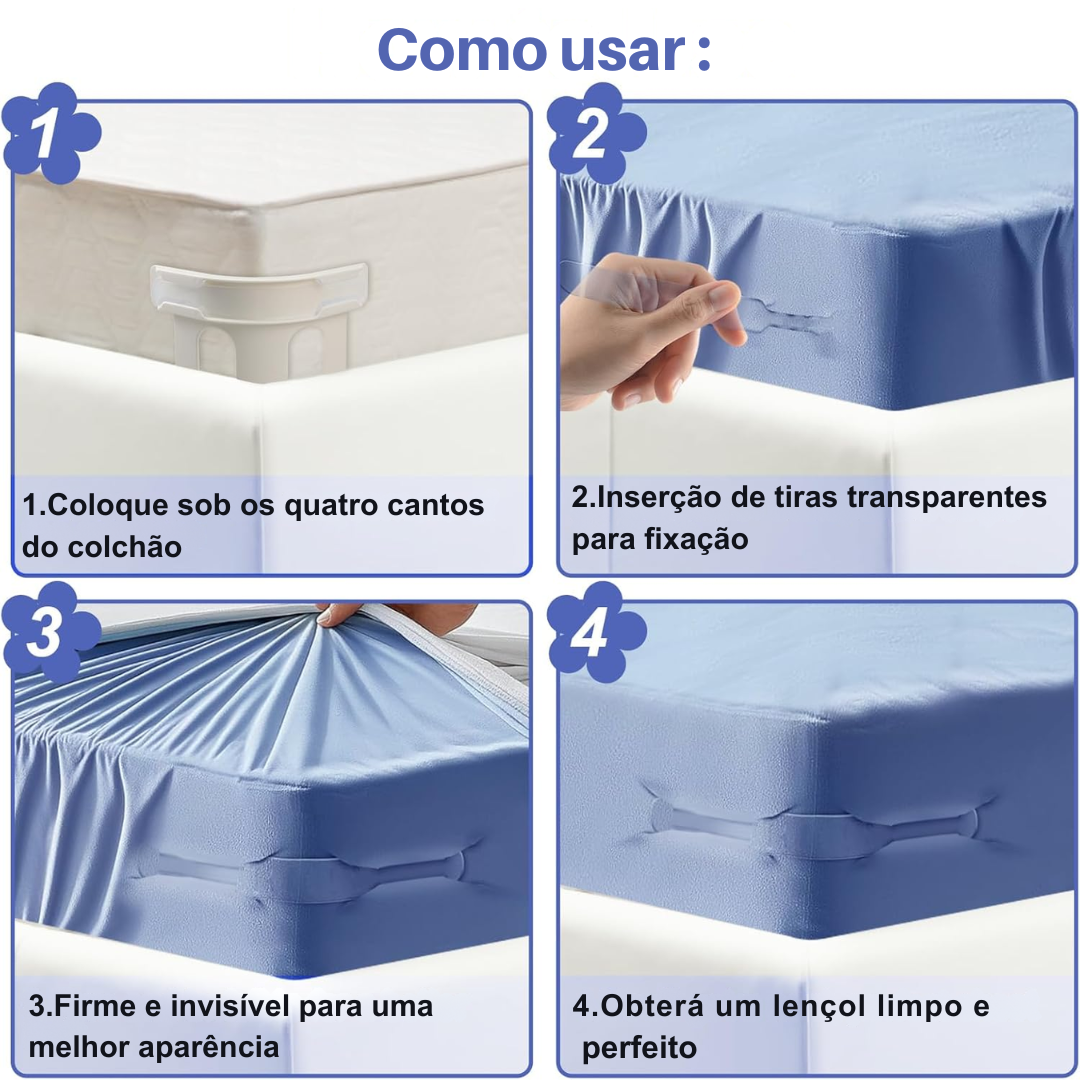 Como usar :

1

1.Coloque sob os quatro cantos do colchão

2

2.Inserção de tiras transparentes para fixação

3

3.Firme e invisível para uma melhor aparência

4

4.Obterá um lençol limpo e perfeito